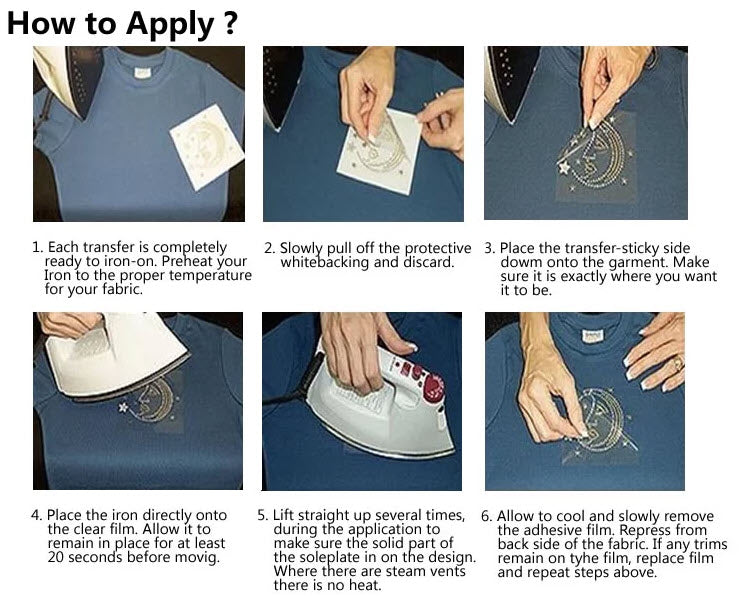 How to Apply ?

1. Each transfer is completely ready to iron-on. Preheat your Iron to the proper temperature for your fabric.

2. Slowly pull off the protective whitebacking and discard.

3. Place the transfer-sticky side dowm onto the garment. Make sure it is exactly where you want it to be.

4. Place the iron directly onto the clear film. Allow it to remain in place for at least 20 seconds before movig.

5. Lift straight up several times, during the application to make sure the solid part of the soleplate in on the design. Where there are steam vents there is no heat.

6. Allow to cool and slowly remove the adhesive film. Repress from back side of the fabric. If any trims remain on tyhe film, replace film and repeat steps above.